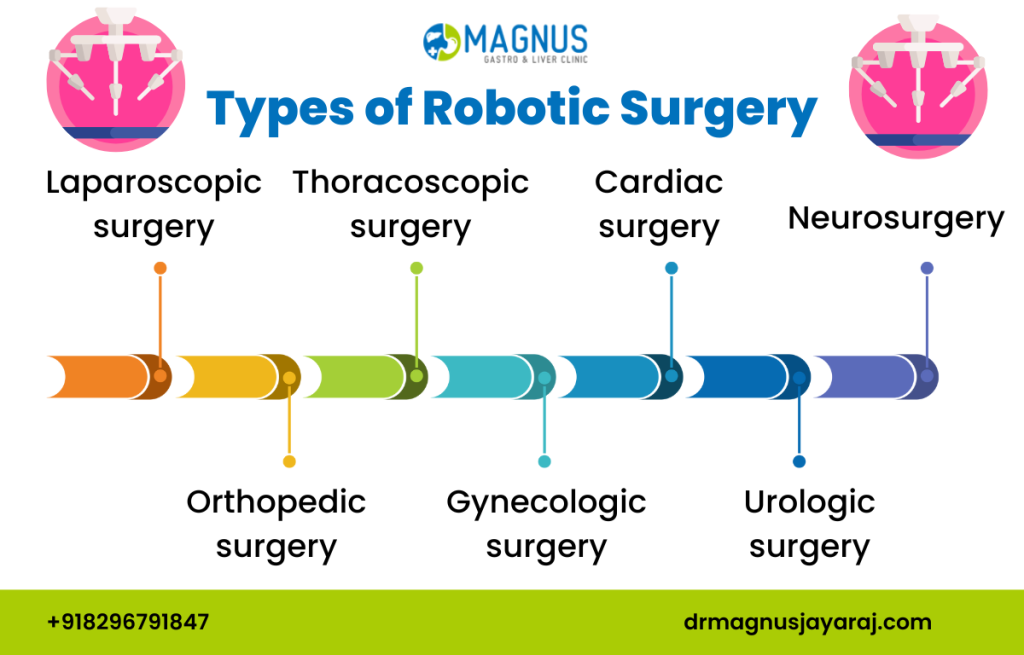 MAGNUS
GASTRO & LIVER CLINIC

Types of Robotic Surgery

Laparoscopic surgery

Thoracoscopic surgery

Cardiac surgery

Neurosurgery

Orthopedic surgery

Gynecologic surgery

Urologic surgery

+918296791847

drmagnusjayaraj.com