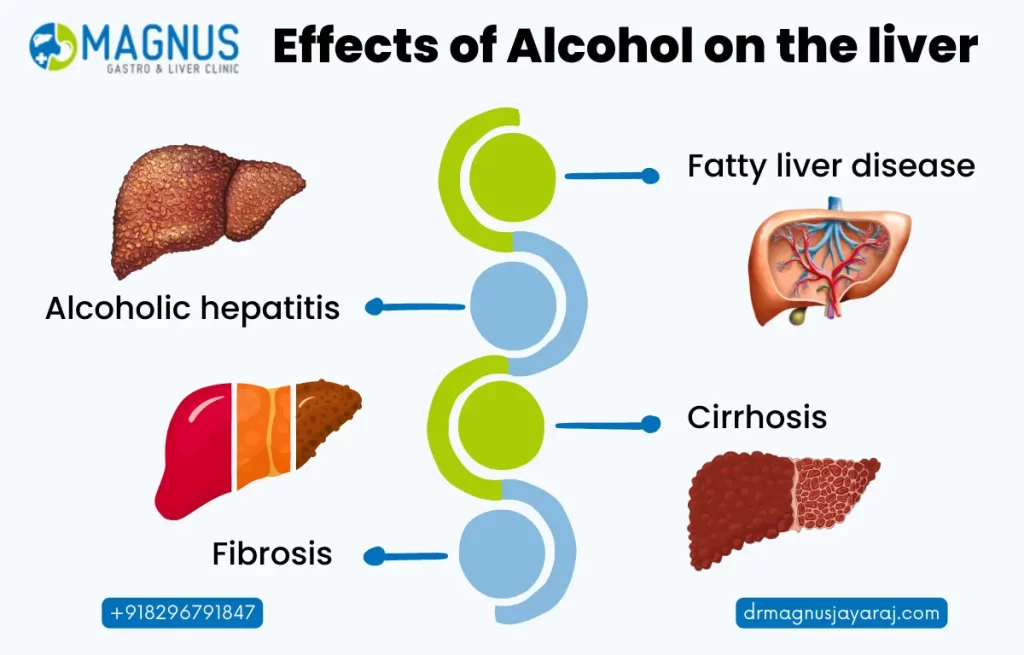 MAGNUS
GASTRO & LIVER CLINIC

Effects of Alcohol on the liver

Fatty liver disease

Alcoholic hepatitis

Cirrhosis

Fibrosis

+918296791847

drmagnusjayaraj.com